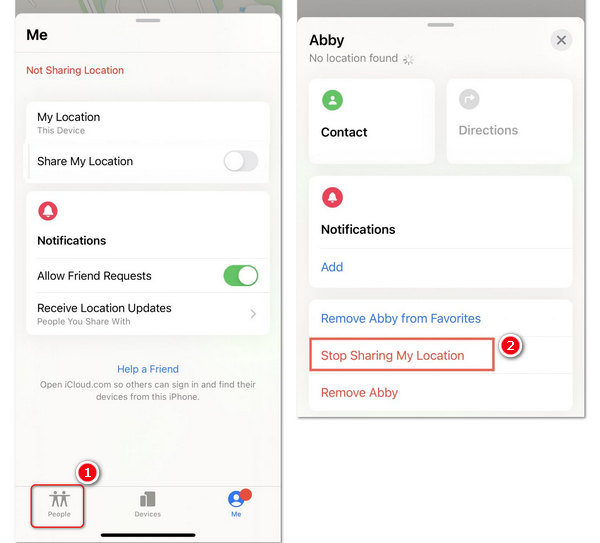 Me

Not Sharing Location

My Location
This Device

Share My Location

Notifications

Allow Friend Requests

Receive Location Updates
People You Share With

Help a Friend
Open iCloud.com so others can sign in and find their devices from this iPhone.

1

People

Devices

Me

Abby
No location found

Contact

Directions

Notifications

Add

Remove Abby from Favorites

Stop Sharing My Location

2

Remove Abby