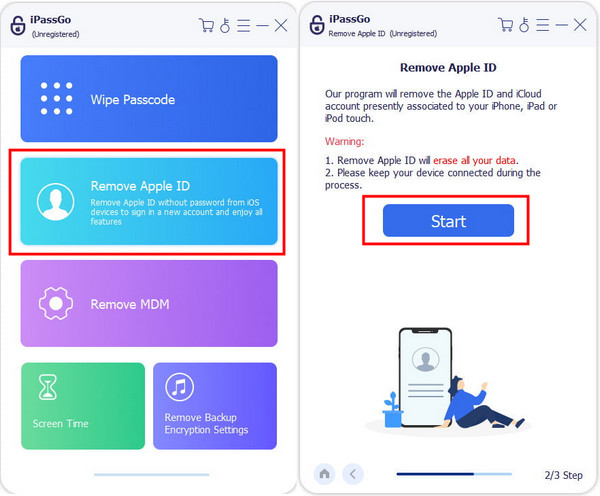 iPassGo
(Unregistered)

Wipe Passcode

Remove Apple ID
Remove Apple ID without password from iOS devices to sign in a new account and enjoy all features

Remove MDM

Screen Time

Remove Backup Encryption Settings

iPassGo
Remove Apple ID (Unregistered)

Remove Apple ID

Our program will remove the Apple ID and iCloud account presently associated to your iPhone, iPad or iPod touch.

Warning:

1. Remove Apple ID will erase all your data.
2. Please keep your device connected during the process.

Start

2/3 Step