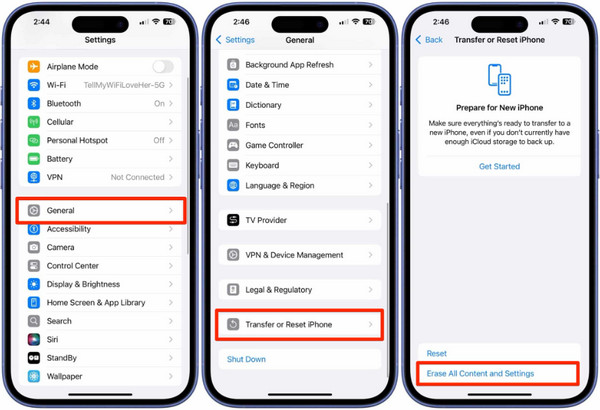 2:44
70
Settings
Airplane Mode
Wi-Fi TellMyWiFiLoveHer-5G
Bluetooth On
Cellular
Personal Hotspot Off
Battery
VPN Not Connected
General
Accessibility
Camera
Control Center
Display & Brightness
Home Screen & App Library
Search
Siri
StandBy
Wallpaper

2:46
70
Settings
General
Background App Refresh
Date & Time
Dictionary
Fonts
Game Controller
Keyboard
Language & Region
TV Provider
VPN & Device Management
Legal & Regulatory
Transfer or Reset iPhone
Shut Down

2:46
70
Back
Transfer or Reset iPhone
Prepare for New iPhone
Make sure everything's ready to transfer to a new iPhone, even if you don't currently have enough iCloud storage to back up.
Get Started
Reset
Erase All Content and Settings