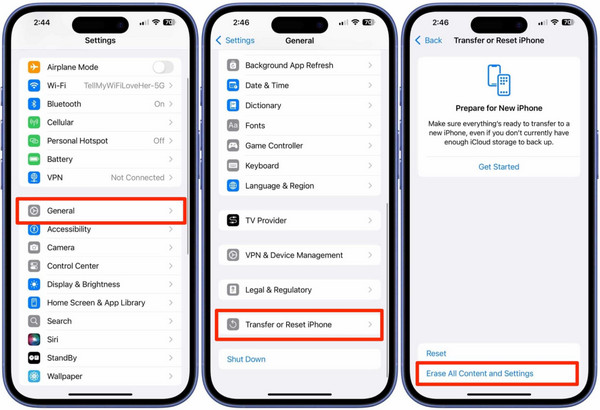 2:44
70
Settings
Airplane Mode
Wi-Fi TellMyWiFiLoveHer-5G
Bluetooth On
Cellular
Personal Hotspot Off
Battery
VPN Not Connected
General
Accessibility
Camera
Control Center
Display & Brightness
Home Screen & App Library
Search
Siri
StandBy
Wallpaper

2:46
70
Settings General
Background App Refresh
Date & Time
Dictionary
Fonts
Game Controller
Keyboard
Language & Region
TV Provider
VPN & Device Management
Legal & Regulatory
Transfer or Reset iPhone
Shut Down

2:46
70
Back Transfer or Reset iPhone
Prepare for New iPhone
Make sure everything's ready to transfer to a new iPhone, even if you don't currently have enough iCloud storage to back up.
Get Started
Reset
Erase All Content and Settings