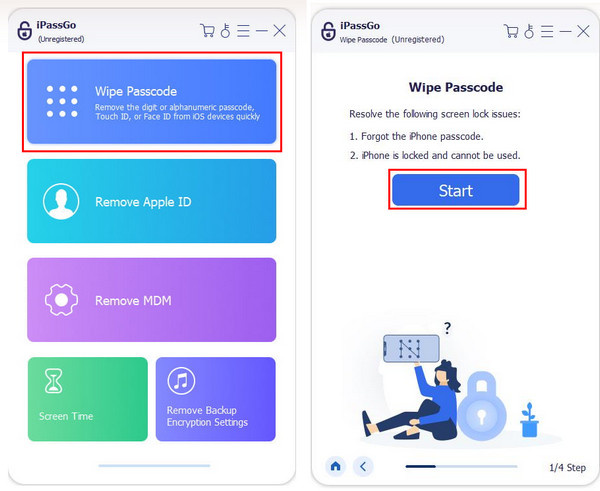 iPassGo
(Unregistered)

Wipe Passcode
Remove the digit or alphanumeric passcode, Touch ID, or Face ID from iOS devices quickly

Remove Apple ID

Remove MDM

Screen Time

Remove Backup Encryption Settings

iPassGo
Wipe Passcode (Unregistered)

Wipe Passcode

Resolve the following screen lock issues:

1. Forgot the iPhone passcode.

2. iPhone is locked and cannot be used.

Start

?

1/4 Step